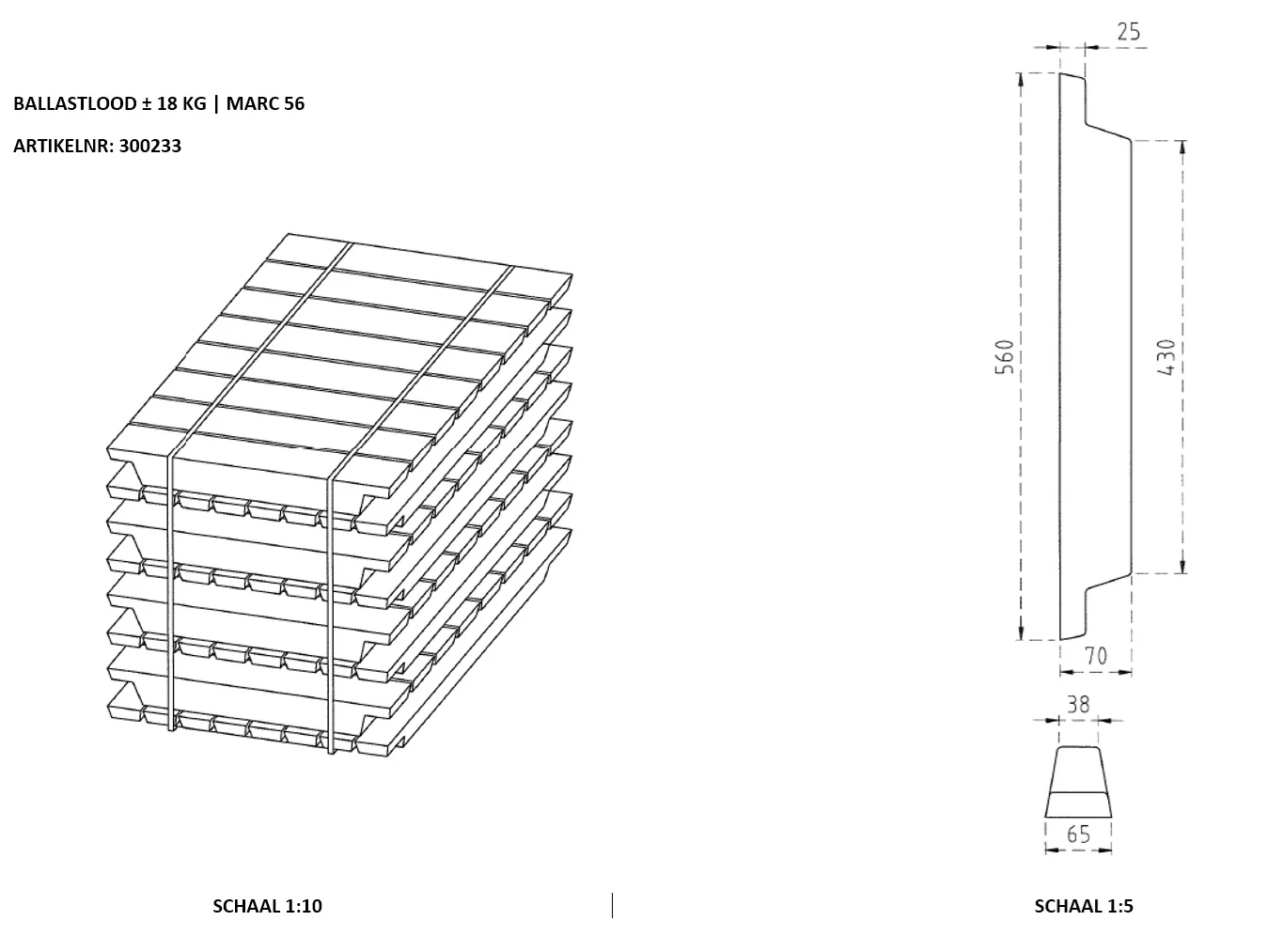 BALLASTLOOD ± 18 KG | MARC 56

ARTIKELNR: 300233

25

560

430

70

38

65

SCHAAL 1:10

SCHAAL 1:5